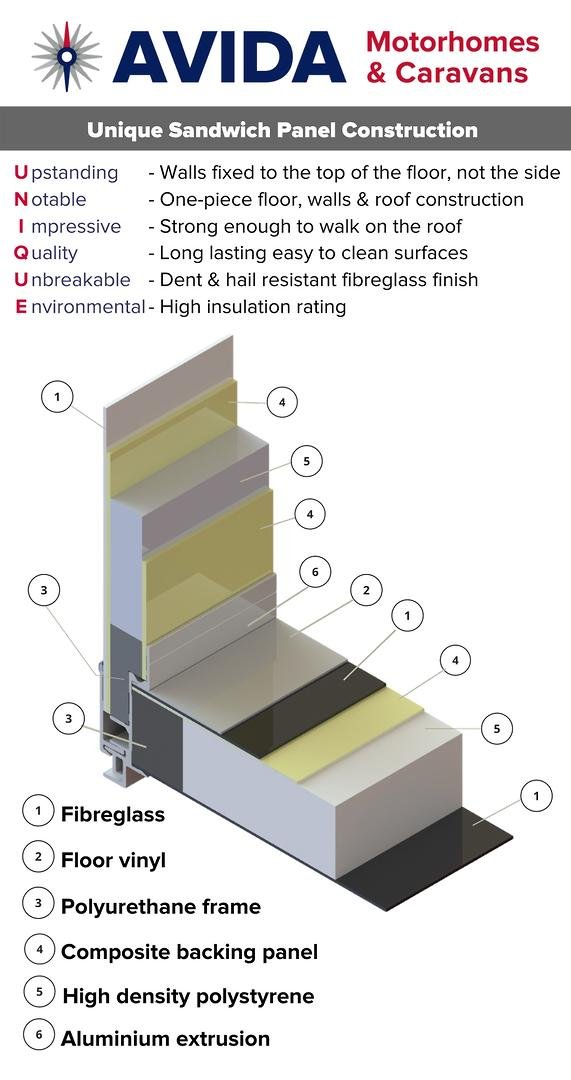 AVIDA Motorhomes & Caravans

Unique Sandwich Panel Construction

Upstanding - Walls fixed to the top of the floor, not the side
Notable - One-piece floor, walls & roof construction
Impressive - Strong enough to walk on the roof
Quality - Long lasting easy to clean surfaces
Unbreakable - Dent & hail resistant fibreglass finish
Environmental - High insulation rating

1
4
5
4
3
6
2
1
4
3
5
1

1 Fibreglass
2 Floor vinyl
3 Polyurethane frame
4 Composite backing panel
5 High density polystyrene
6 Aluminium extrusion